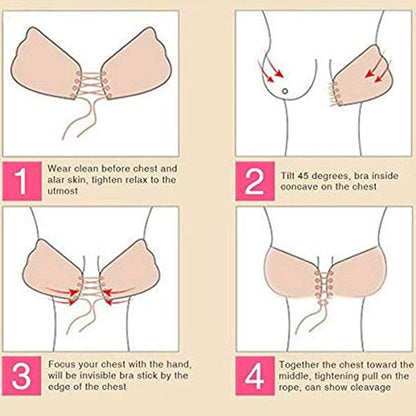 1

Wear clean before chest and alar skin, tighten relax to the utmost

2

Tilt 45 degrees, bra inside concave on the chest

3

Focus your chest with the hand, will be invisible bra stick by the edge of the chest

4

Together the chest toward the middle, tightening pull on the rope, can show cleavage